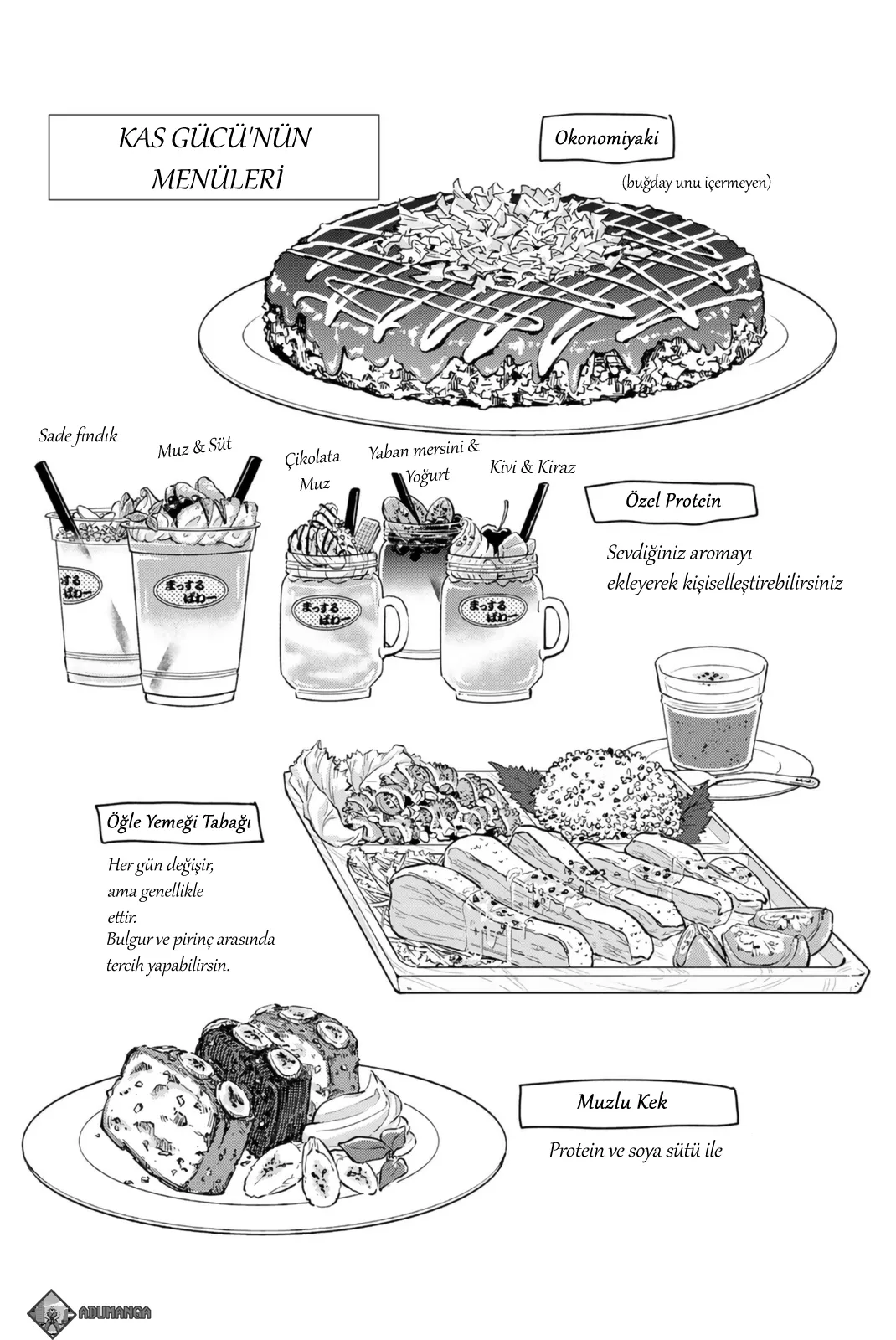 KAS GÜCÜ'NÜN MENÜLERİ

Okonomiyaki

(buğday unu içermeyen)

Sade fındık

Muz & Süt

Çikolata Muz

Yaban mersini & Yoğurt

Kivi & Kiraz

まっするぱわー

まっするぱわー

まっするぱわー

まっするぱわー

Özel Protein

Sevdiğiniz aromayı ekleyerek kişiselleştirebilirsiniz

Öğle Yemeği Tabağı

Her gün değişir, ama genellikle ettir.
Bulgur ve pirinç arasında tercih yapabilirsin.

Muzlu Kek

Protein ve soya sütü ile

ADUMANGA