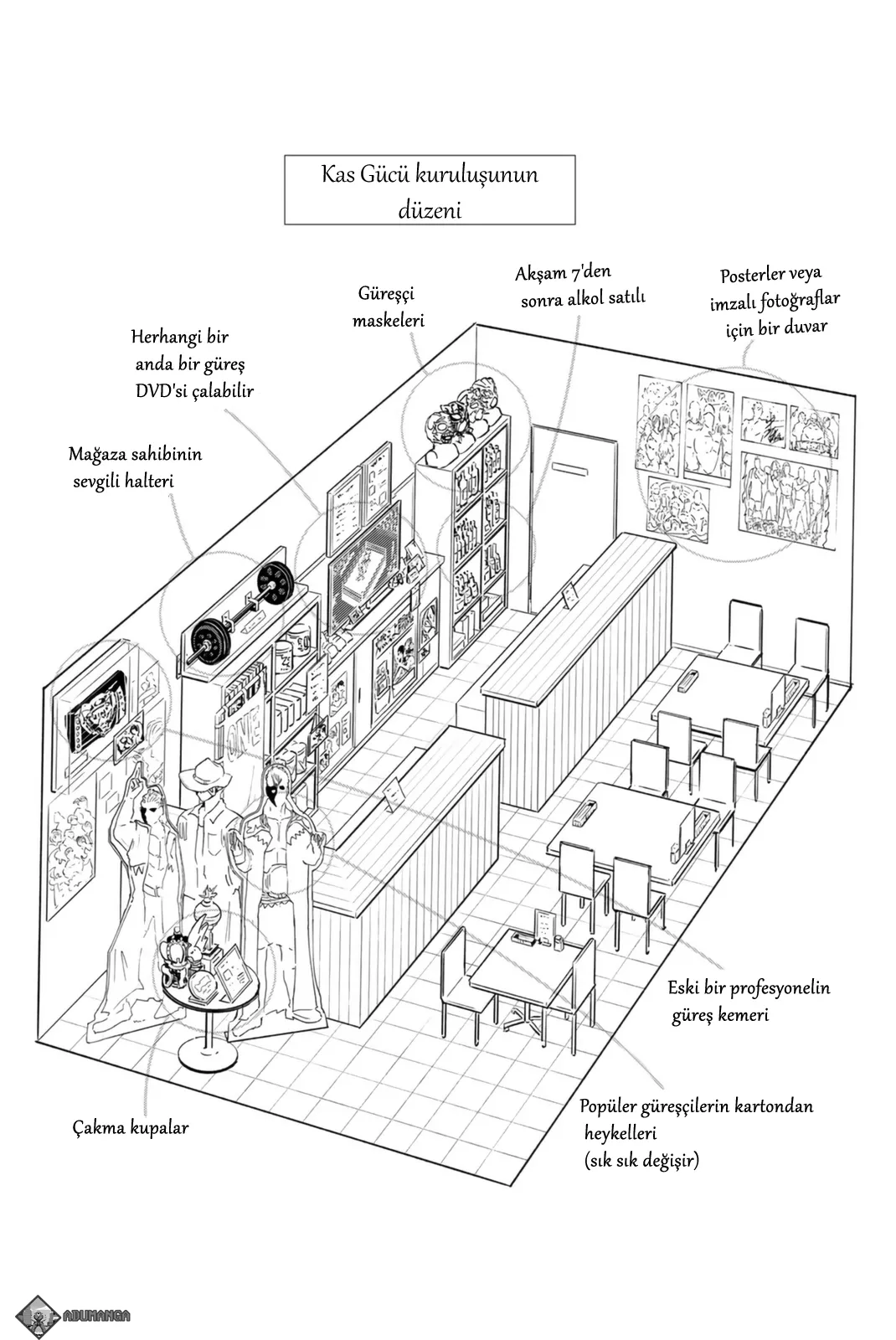 Kas Gücü kuruluşunun düzeni

Herhangi bir anda bir güreş DVD'si çalabilir

Güreşçi maskeleri

Akşam 7'den sonra alkol satılı

Posterler veya imzalı fotoğraflar için bir duvar

Mağaza sahibinin sevgili halteri

ONE

Eski bir profesyonelin güreş kemeri

Popüler güreşçilerin kartondan heykelleri (sık sık değişir)

Çakma kupalar

ADUMANGA