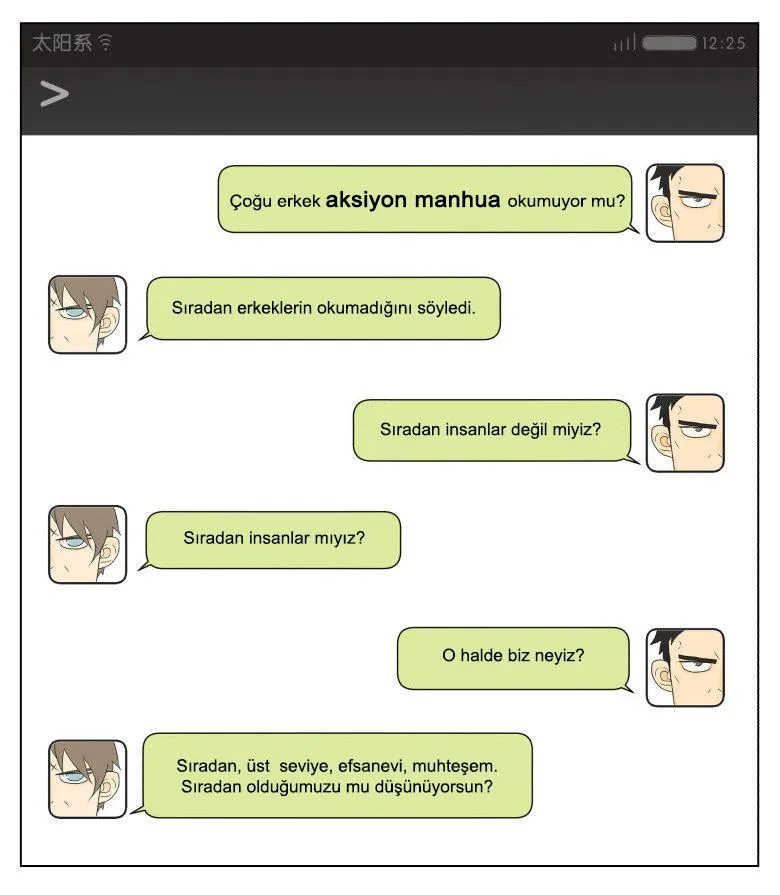 太阳系

12:25

>

Çoğu erkek aksiyon manhua okumuyor mu?

Sıradan erkeklerin okumadığını söyledi.

Sıradan insanlar değil miyiz?

Sıradan insanlar mıyız?

O halde biz neyiz?

Sıradan, üst seviye, efsanevi, muhteşem.
Sıradan olduğumuzu mu düşünüyorsun?